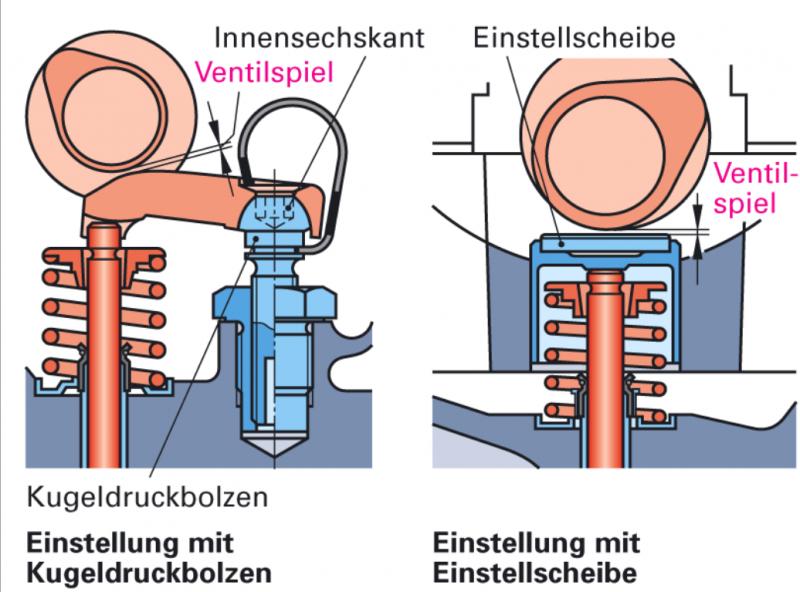 Innensechskant
Ventilspiel
Kugeldruckbolzen
Einstellung mit Kugeldruckbolzen

Einstellscheibe
Ventilspiel
Einstellung mit Einstellscheibe