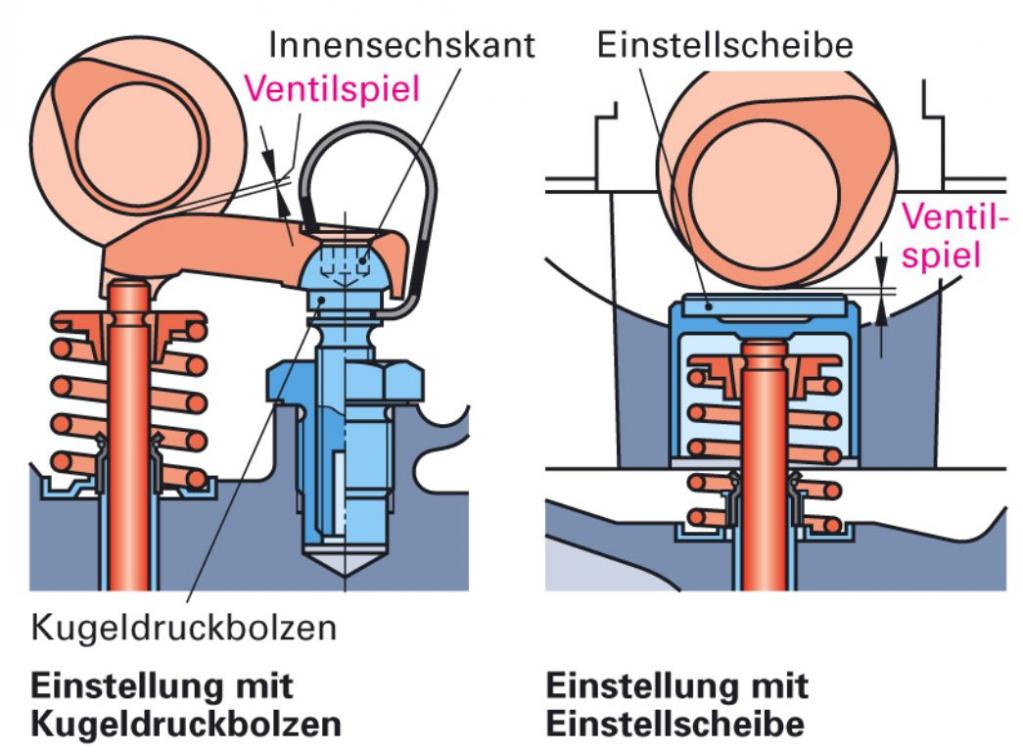 Innensechskant

Ventilspiel

Kugeldruckbolzen

Einstellung mit Kugeldruckbolzen

Einstellscheibe

Ventilspiel

Einstellung mit Einstellscheibe