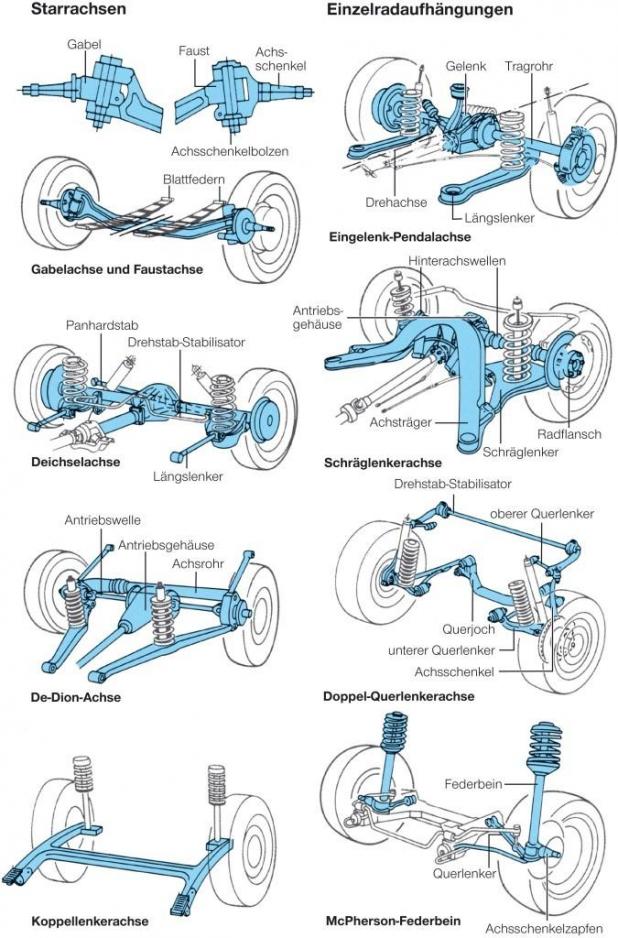 Starrachsen

Gabel
Faust
Achsschenkel
Achsschenkelbolzen
Blattfedern
Gabelachse und Faustachse

Panhardstab
Drehstab-Stabilisator
Deichselachse
Längslenker

Antriebswelle
Antriebsgehäuse
Achsrohr
De-Dion-Achse

Koppellenkerachse

Einzelradaufhängungen

Gelenk
Tragrohr
Drehachse
Längslenker
Eingelenk-Pendalachse

Hinterachswellen
Antriebsgehäuse
Achsträger
Radflansch
Schräglenker
Schräglenkerachse

Drehstab-Stabilisator
oberer Querlenker
Querjoch
unterer Querlenker
Achsschenkel
Doppel-Querlenkerachse

Federbein
Querlenker
Achsschenkelzapfen
McPherson-Federbein